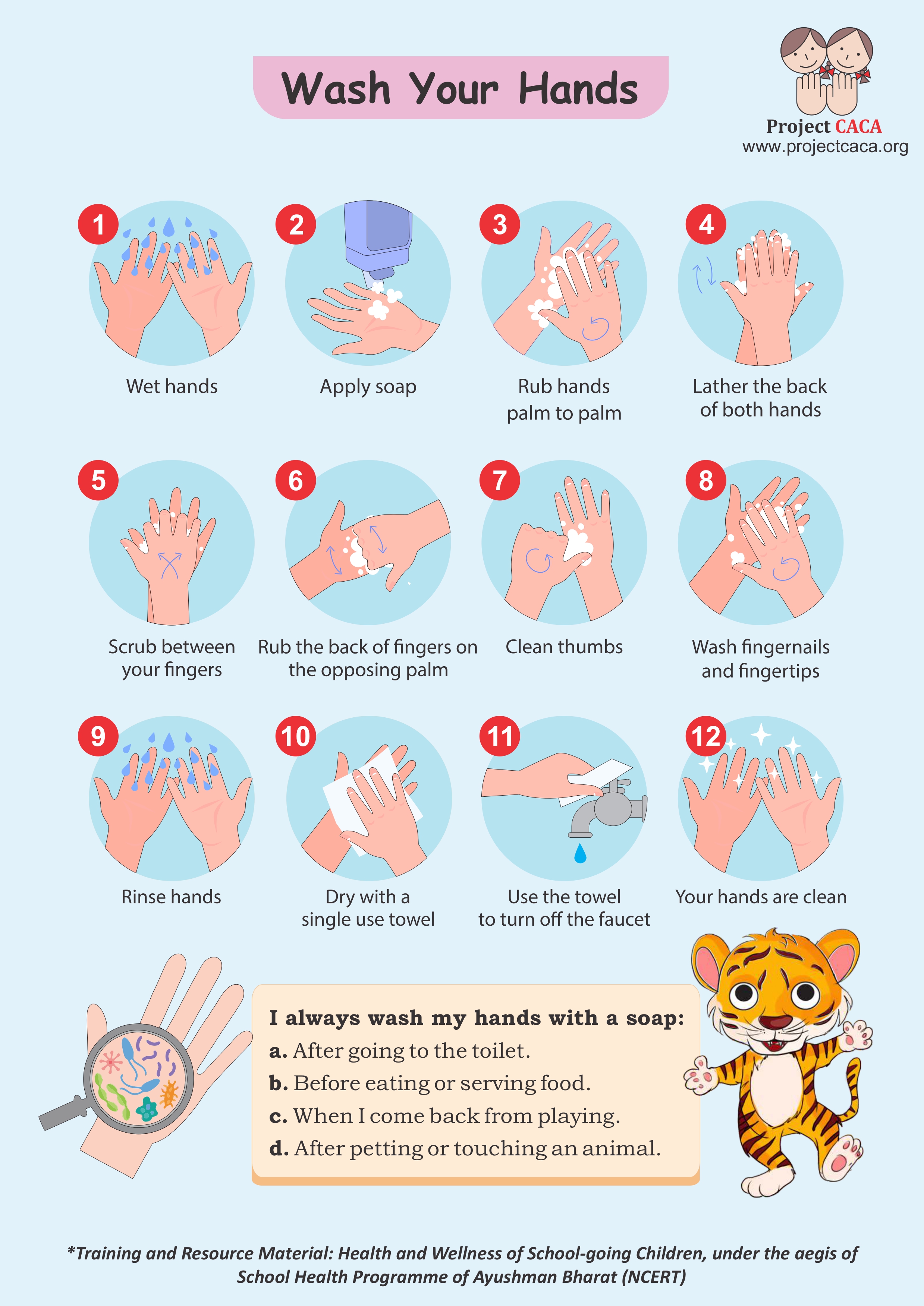 Wash Your Hands

Project CACA
www.projectcaca.org

1
Wet hands

2
Apply soap

3
Rub hands palm to palm

4
Lather the back of both hands

5
Scrub between your fingers

6
Rub the back of fingers on the opposing palm

7
Clean thumbs

8
Wash fingernails and fingertips

9
Rinse hands

10
Dry with a single use towel

11
Use the towel to turn off the faucet

12
Your hands are clean

I always wash my hands with a soap:
a. After going to the toilet.
b. Before eating or serving food.
c. When I come back from playing.
d. After petting or touching an animal.

*Training and Resource Material: Health and Wellness of School-going Children, under the aegis of School Health Programme of Ayushman Bharat (NCERT)