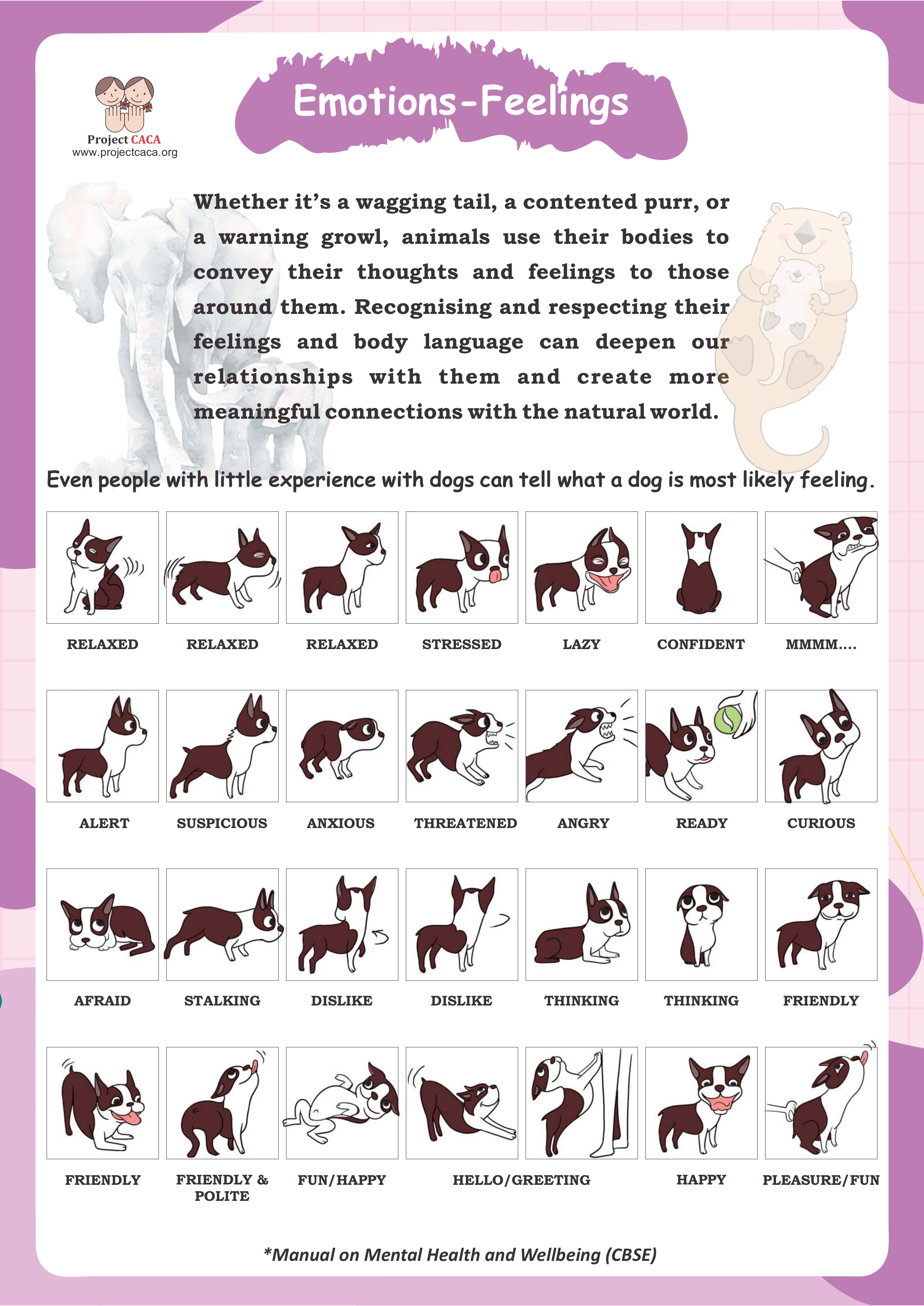 Project CACA
www.projectcaca.org

Emotions-Feelings

Whether it's a wagging tail, a contented purr, or a warning growl, animals use their bodies to convey their thoughts and feelings to those around them. Recognising and respecting their feelings and body language can deepen our relationships with them and create more meaningful connections with the natural world.

Even people with little experience with dogs can tell what a dog is most likely feeling.

RELAXED
RELAXED
RELAXED
STRESSED
LAZY
CONFIDENT
MMMM....

ALERT
SUSPICIOUS
ANXIOUS
THREATENED
ANGRY
READY
CURIOUS

AFRAID
STALKING
DISLIKE
DISLIKE
THINKING
THINKING
FRIENDLY

FRIENDLY
FRIENDLY & POLITE
FUN/HAPPY
HELLO/GREETING
HAPPY
PLEASURE/FUN

*Manual on Mental Health and Wellbeing (CBSE)